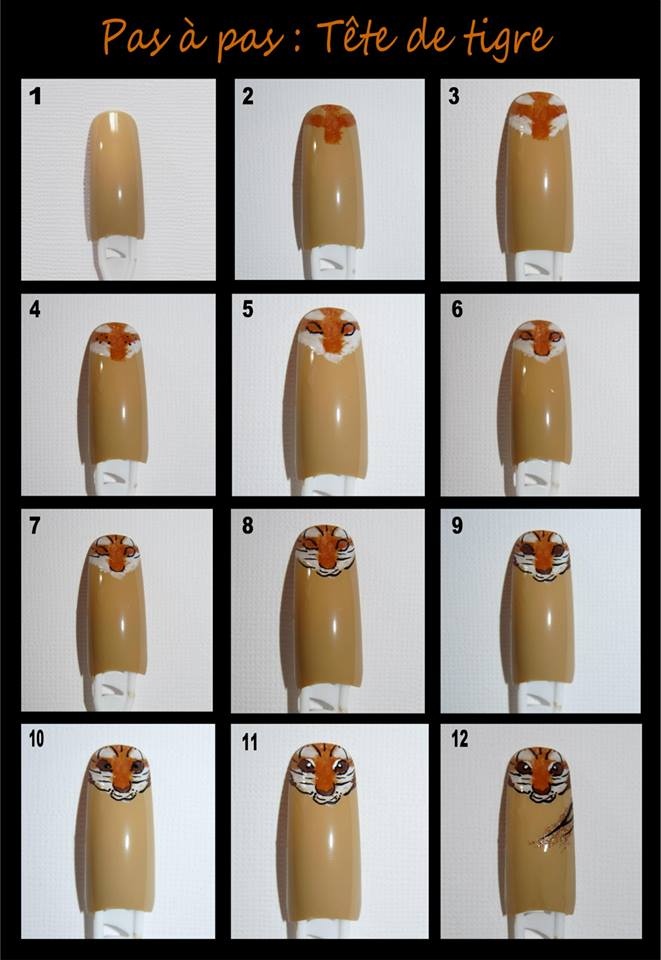 Pas à pas : Tête de tigre

1

2

3

4

5

6

7

8

9

10

11

12