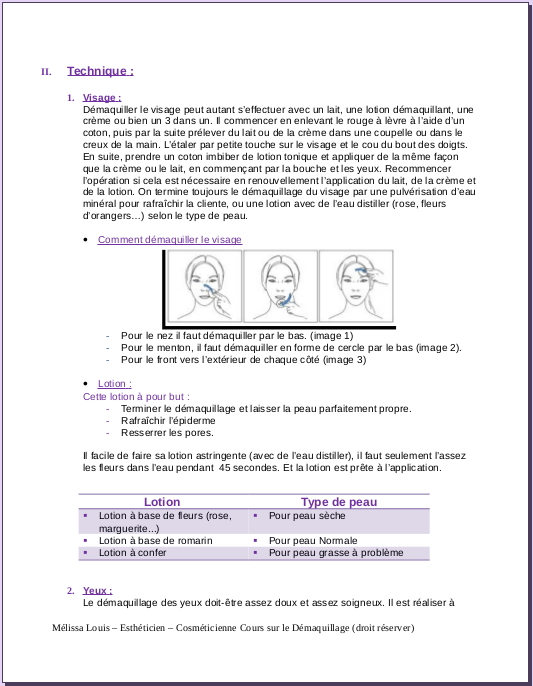 II. Technique :

1. Visage :
Démaquiller le visage peut autant s'effectuer avec un lait, une lotion démaquillant, une crème ou bien un 3 dans un. Il commencer en enlevant le rouge à lèvre à l'aide d'un coton, puis par la suite prélever du lait ou de la crème dans une coupelle ou dans le creux de la main. L'étaler par petite touche sur le visage et le cou du bout des doigts. En suite, prendre un coton imbiber de lotion tonique et appliquer de la même façon que la crème ou le lait, en commençant par la bouche et les yeux. Recommencer l'opération si cela est nécessaire en renouvellement l'application du lait, de la crème et de la lotion. On termine toujours le démaquillage du visage par une pulvérisation d'eau minéral pour rafraîchir la cliente, ou une lotion avec de l'eau distiller (rose, fleurs d'orangers…) selon le type de peau.

• Comment démaquiller le visage

- Pour le nez il faut démaquiller par le bas. (image 1)
- Pour le menton, il faut démaquiller en forme de cercle par le bas (image 2).
- Pour le front vers l'extérieur de chaque côté (image 3)

• Lotion :
Cette lotion à pour but :
- Terminer le démaquillage et laisser la peau parfaitement propre.
- Rafraîchir l'épiderme
- Resserrer les pores.

Il facile de faire sa lotion astringente (avec de l'eau distiller), il faut seulement l'assez les fleurs dans l'eau pendant 45 secondes. Et la lotion est prête à l'application.

| Lotion | Type de peau |
|---|---|
| ▪ Lotion à base de fleurs (rose, marguerite…) | ▪ Pour peau sèche |
| ▪ Lotion à base de romarin | ▪ Pour peau Normale |
| ▪ Lotion à confer | ▪ Pour peau grasse à problème |

2. Yeux :
Le démaquillage des yeux doit-être assez doux et assez soigneux. Il est réaliser à

Mélissa Louis – Esthéticien – Cosméticienne Cours sur le Démaquillage (droit réserver)