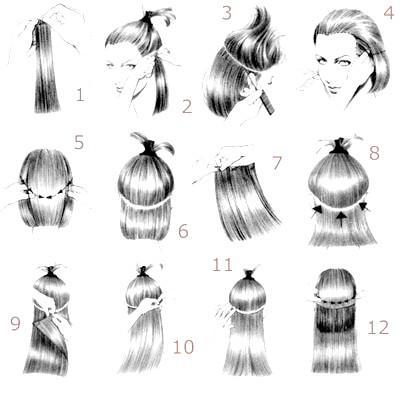 1
2
3
4
5
6
7
8
9
10
11
12