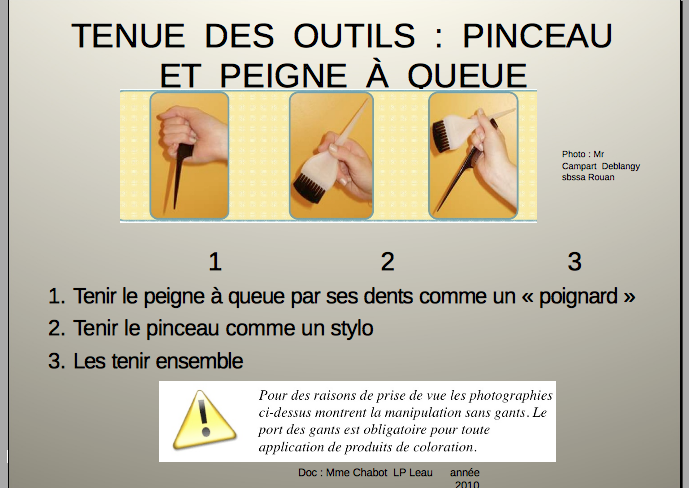 TENUE DES OUTILS : PINCEAU ET PEIGNE À QUEUE

Photo : Mr Campart Deblangy sbssa Rouan

1 2 3

1. Tenir le peigne à queue par ses dents comme un « poignard »
2. Tenir le pinceau comme un stylo
3. Les tenir ensemble

Pour des raisons de prise de vue les photographies ci-dessus montrent la manipulation sans gants. Le port des gants est obligatoire pour toute application de produits de coloration.

Doc : Mme Chabot LP Leau année 2010