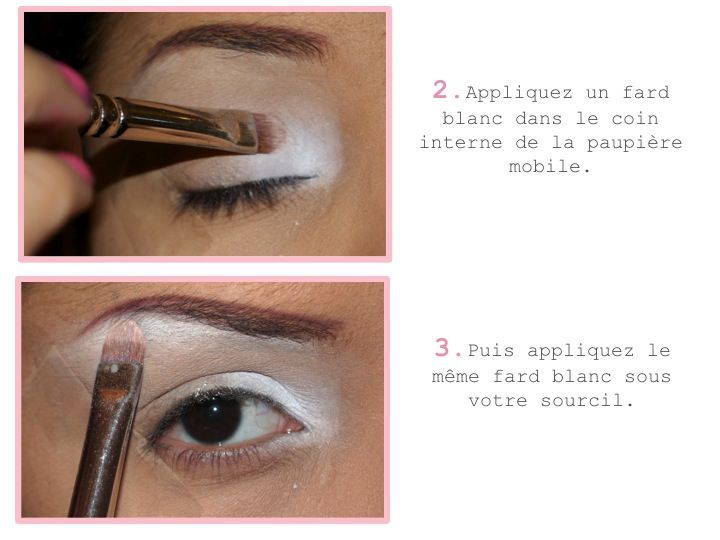 2. Appliquez un fard blanc dans le coin interne de la paupière mobile.

3. Puis appliquez le même fard blanc sous votre sourcil.