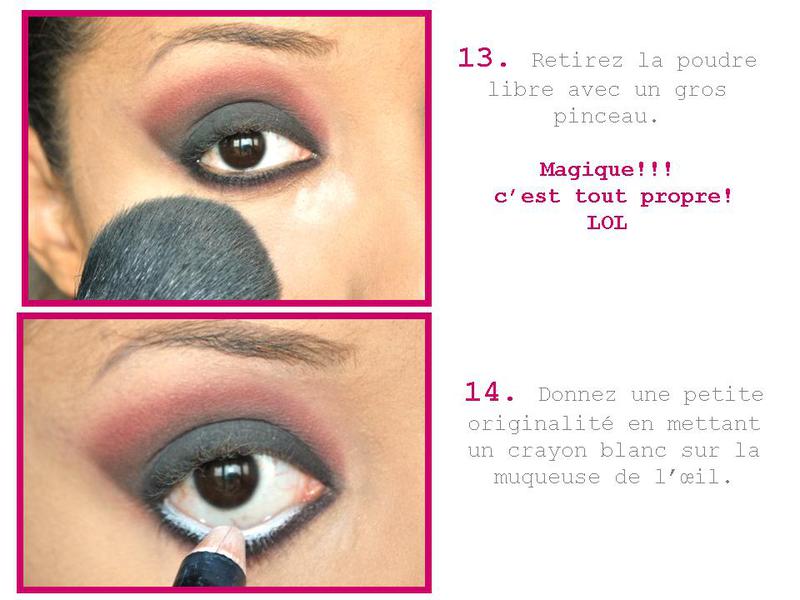 13. Retirez la poudre libre avec un gros pinceau.

Magique!!! c'est tout propre! LOL

14. Donnez une petite originalité en mettant un crayon blanc sur la muqueuse de l'œil.