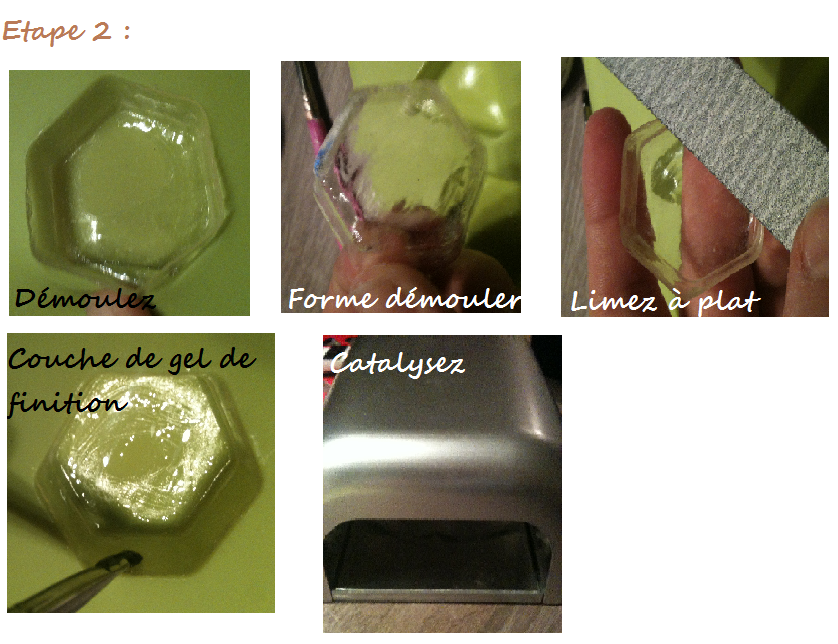 Etape 2 :

Démoulez

Forme démouler

Limez à plat

Couche de gel de finition

Catalysez