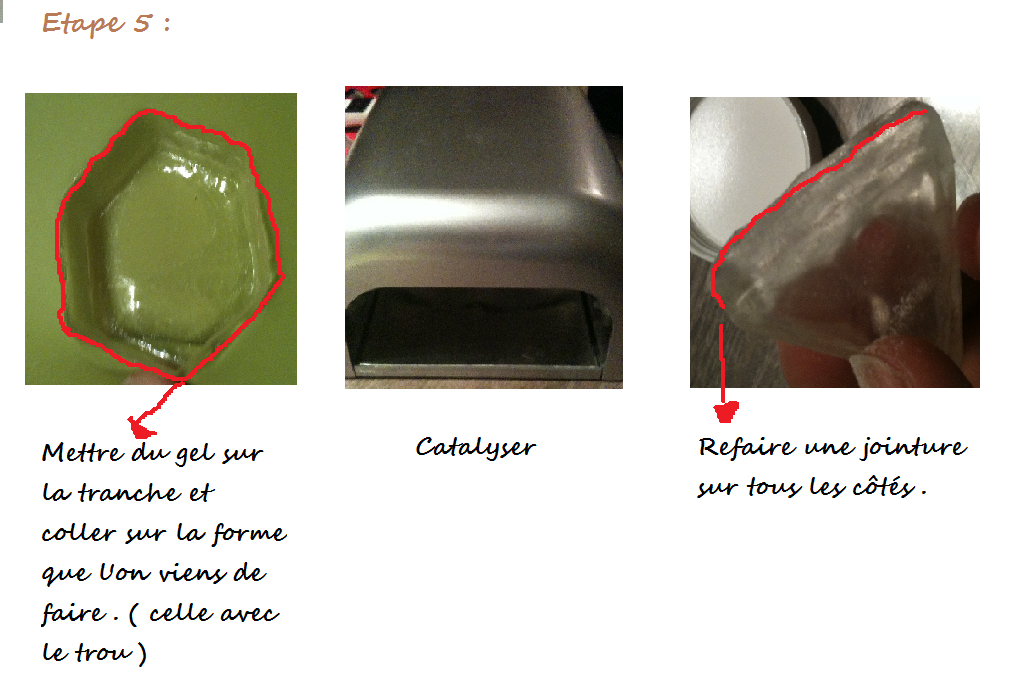 Etape 5 :

Mettre du gel sur la tranche et coller sur la forme que l'on viens de faire . ( celle avec le trou )

Catalyser

Refaire une jointure sur tous les côtés .