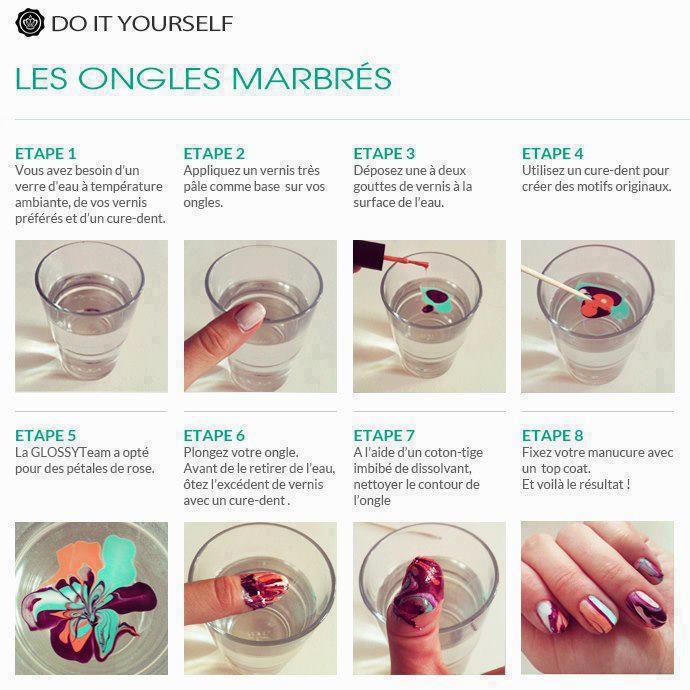 DO IT YOURSELF

LES ONGLES MARBRÉS

ETAPE 1
Vous avez besoin d'un verre d'eau à température ambiante, de vos vernis préférés et d'un cure-dent.

ETAPE 2
Appliquez un vernis très pâle comme base sur vos ongles.

ETAPE 3
Déposez une à deux gouttes de vernis à la surface de l'eau.

ETAPE 4
Utilisez un cure-dent pour créer des motifs originaux.

ETAPE 5
La GLOSSYTeam a opté pour des pétales de rose.

ETAPE 6
Plongez votre ongle. Avant de le retirer de l'eau, ôtez l'excédent de vernis avec un cure-dent .

ETAPE 7
A l'aide d'un coton-tige imbibé de dissolvant, nettoyer le contour de l'ongle

ETAPE 8
Fixez votre manucure avec un top coat.
Et voilà le résultat !