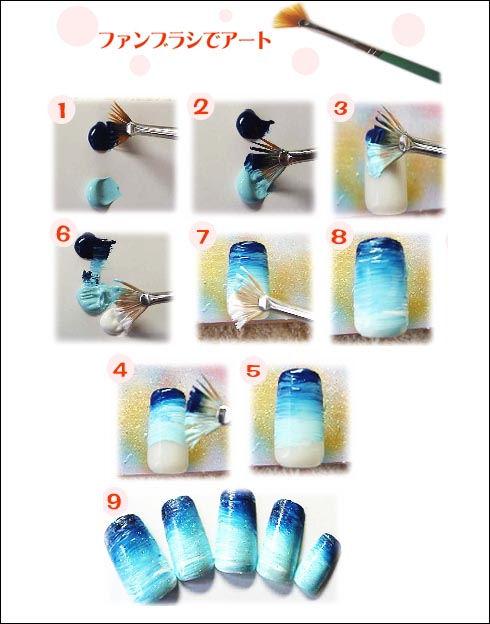 ファンブラシでアート

1

2

3

6

7

8

4

5

9